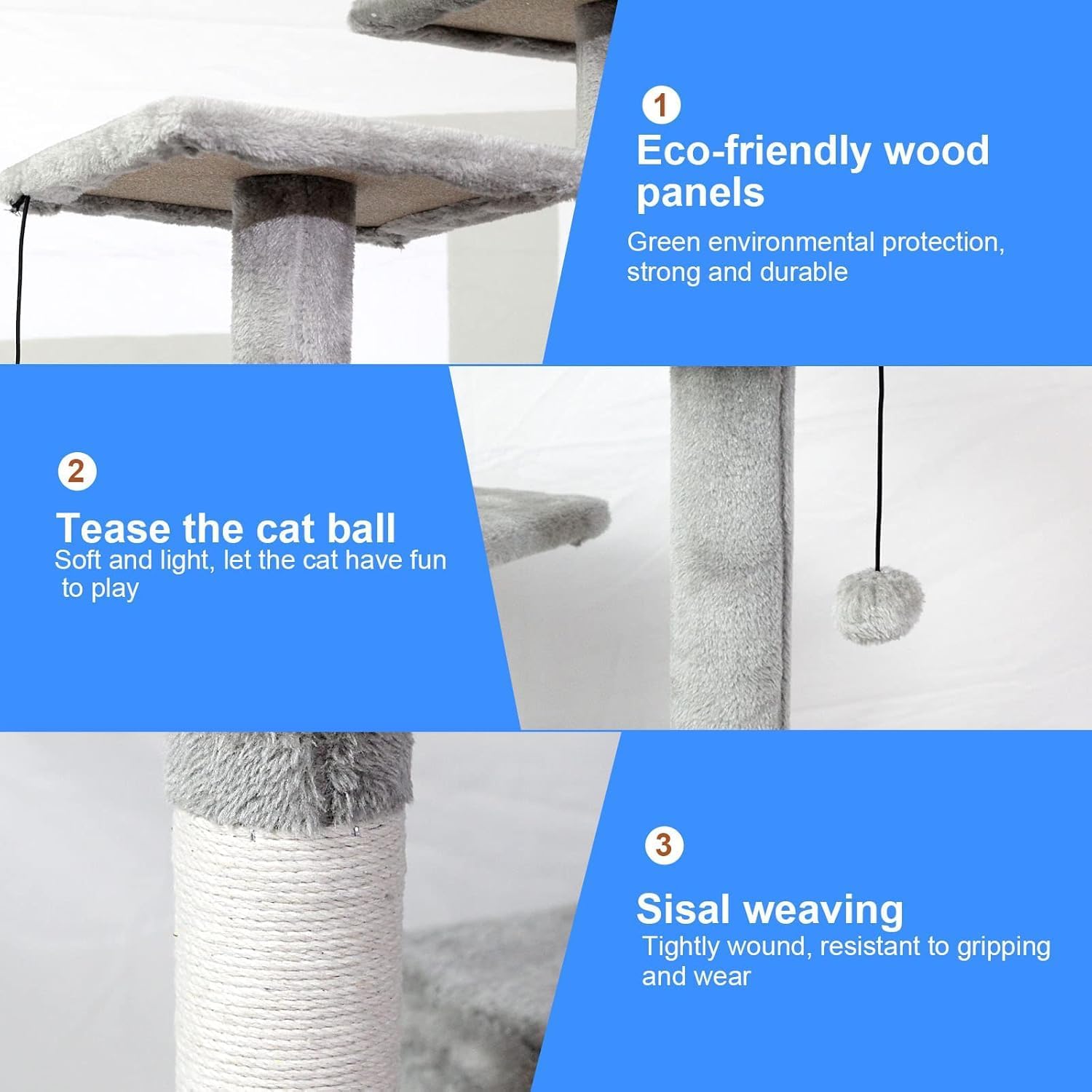 1

Eco-friendly wood panels

Green environmental protection, strong and durable

2

Tease the cat ball

Soft and light, let the cat have fun to play

3

Sisal weaving

Tightly wound, resistant to gripping and wear