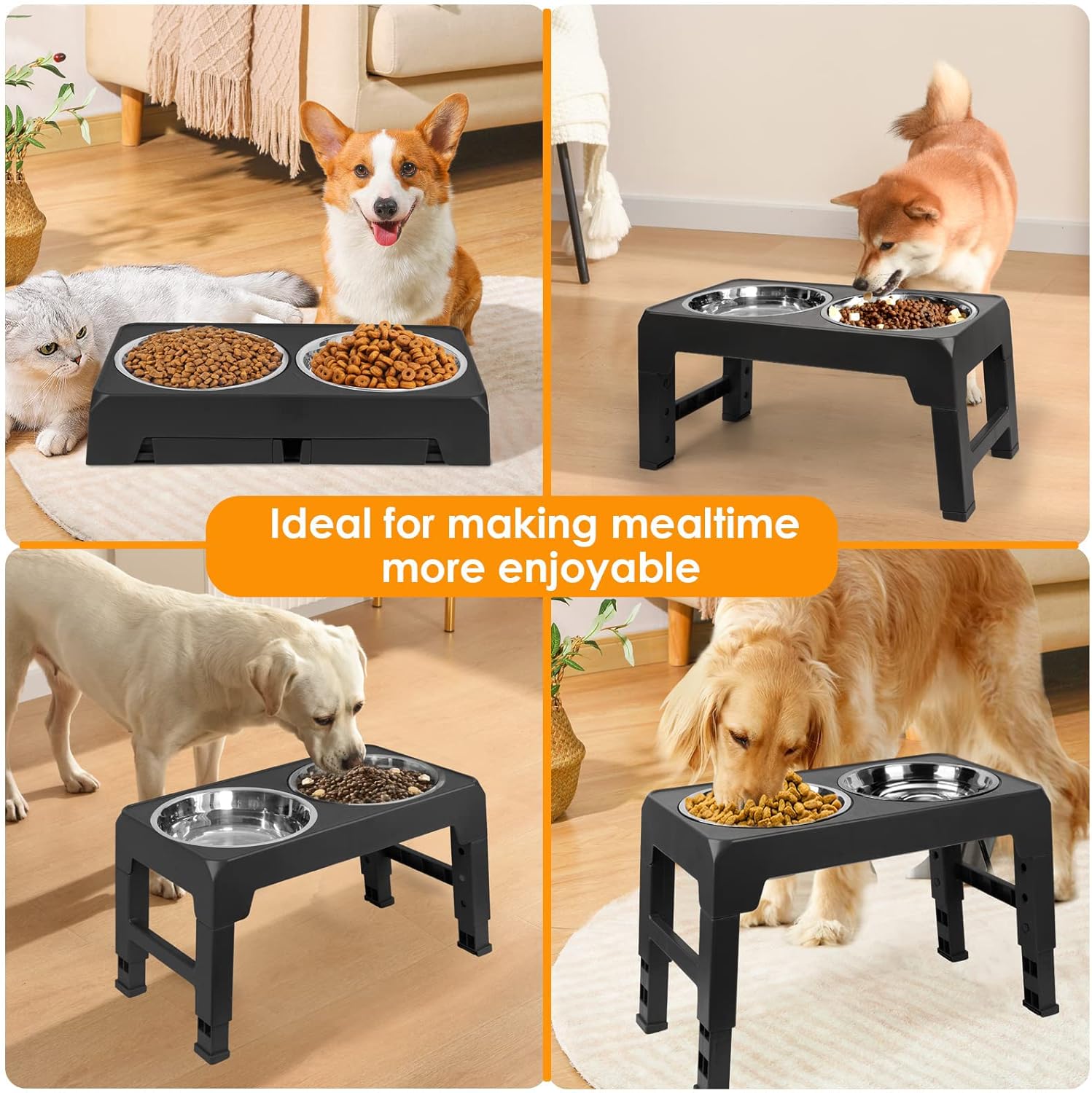 Ideal for making mealtime more enjoyable