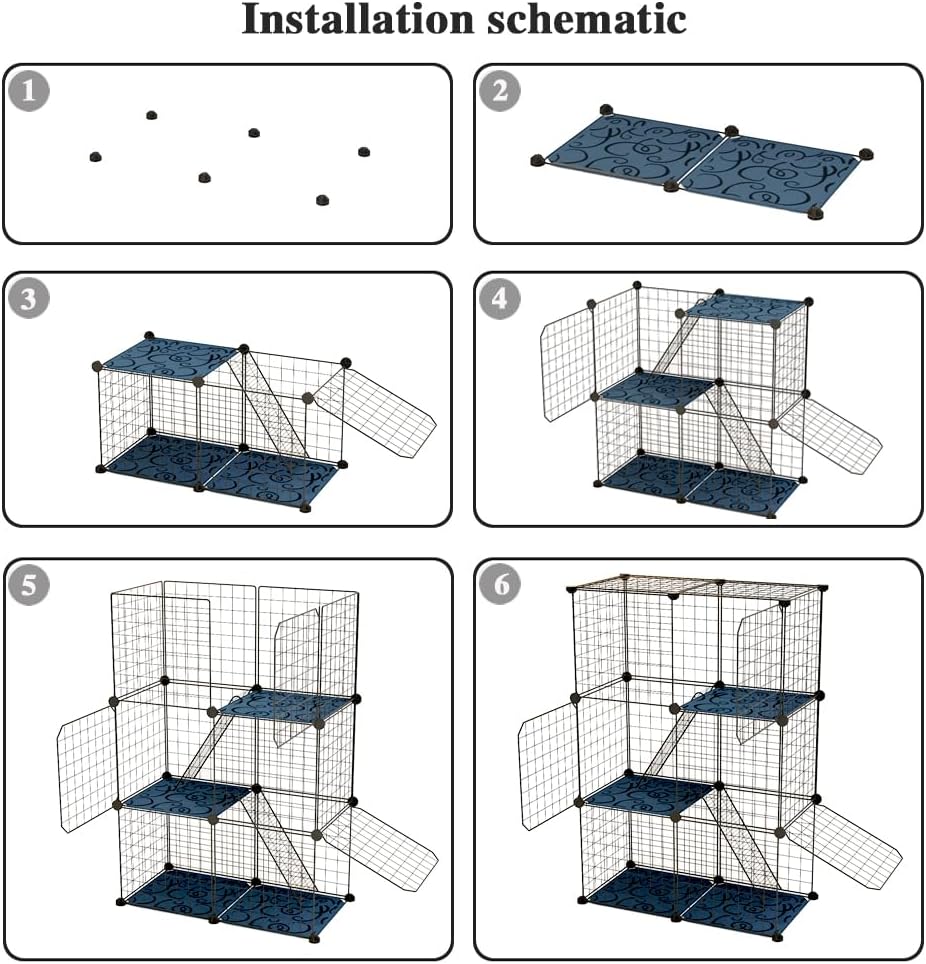 Installation schematic

1

2

3

4

5

6