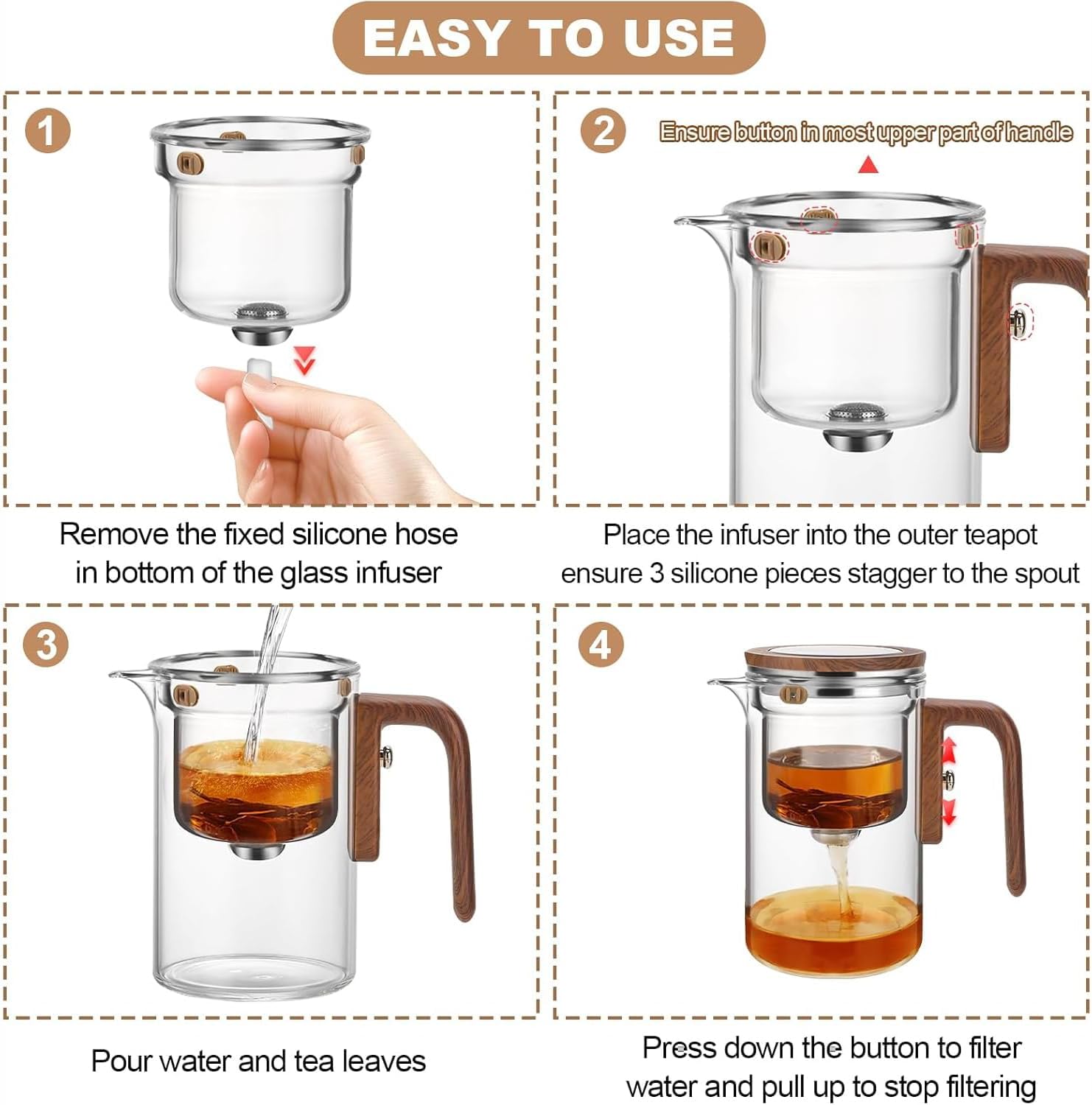 EASY TO USE

1

Remove the fixed silicone hose in bottom of the glass infuser

2

Ensure button in most upper part of handle

Place the infuser into the outer teapot ensure 3 silicone pieces stagger to the spout

3

Pour water and tea leaves

4

Press down the button to filter water and pull up to stop filtering