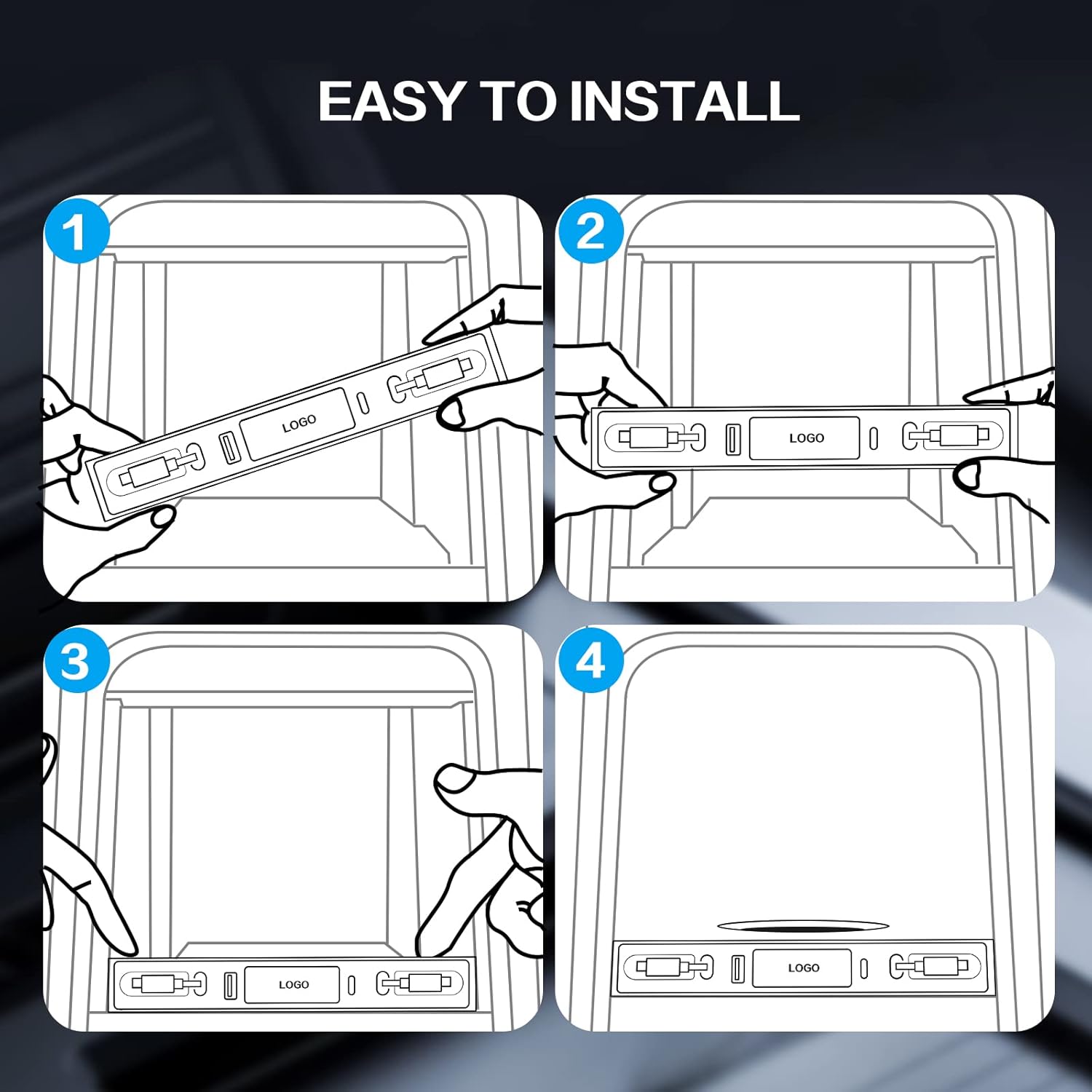 EASY TO INSTALL

1

LOGO

2

LOGO

3

LOGO

4

LOGO