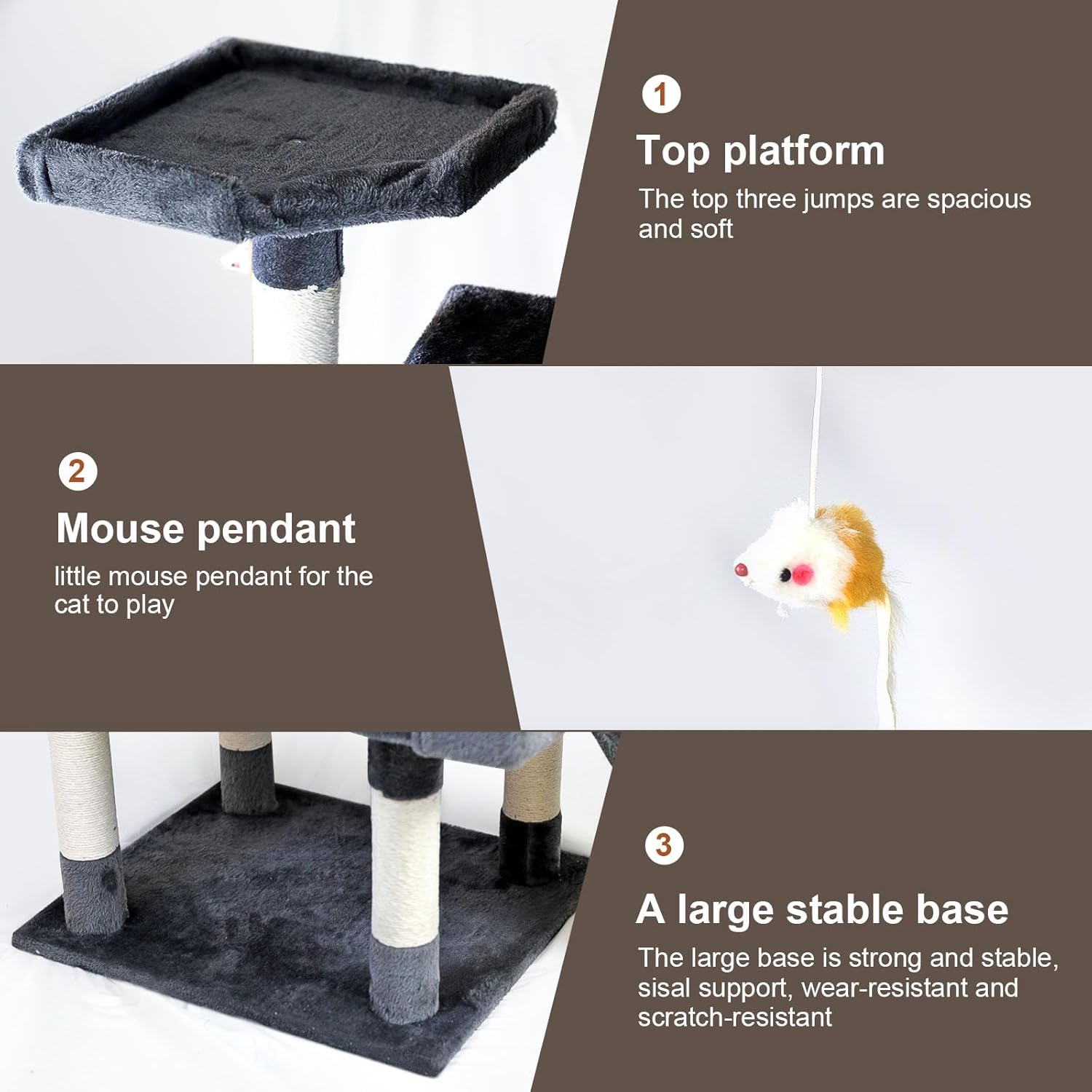 1

Top platform

The top three jumps are spacious and soft

2

Mouse pendant

little mouse pendant for the cat to play

3

A large stable base

The large base is strong and stable, sisal support, wear-resistant and scratch-resistant