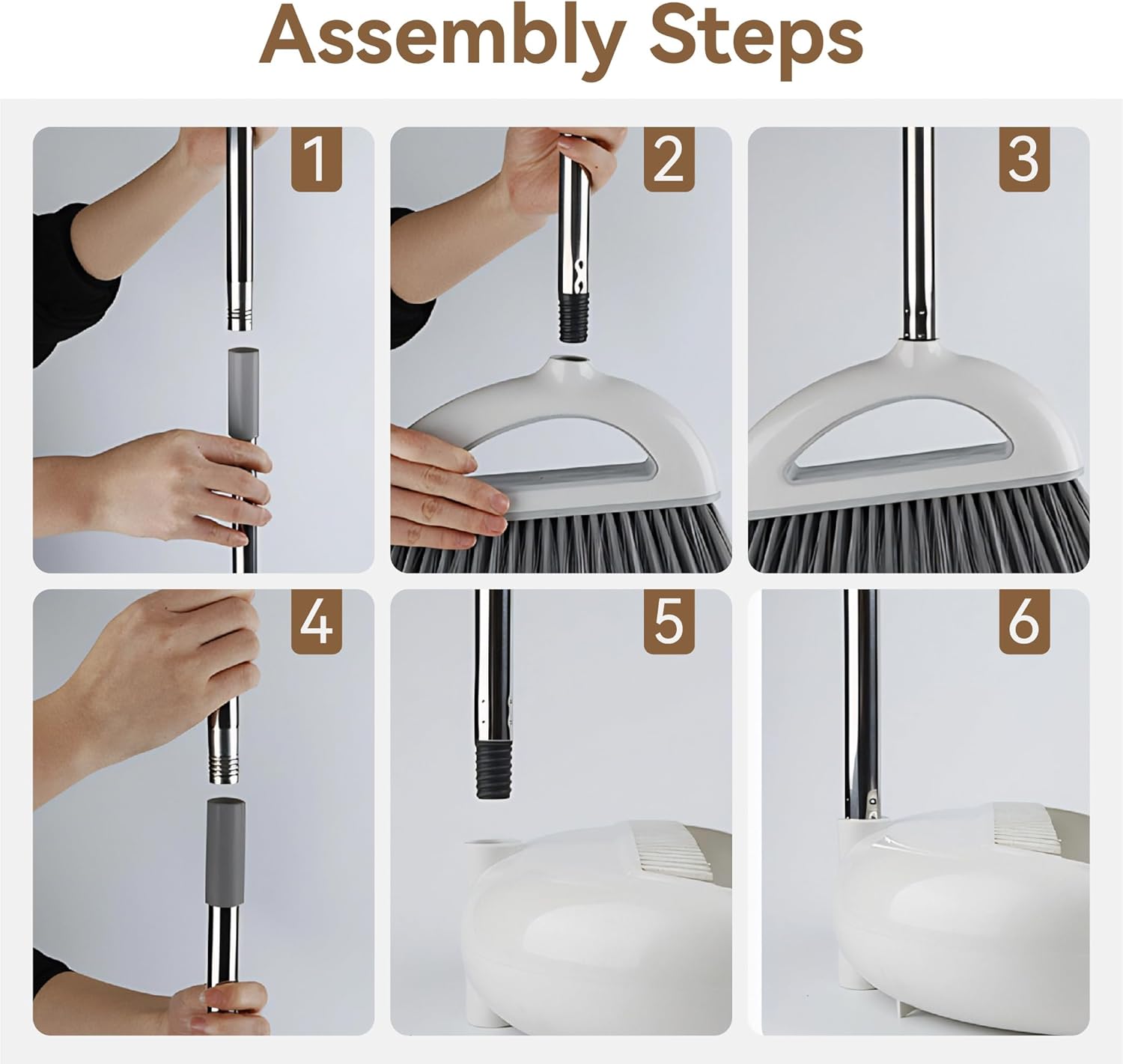 Assembly Steps

1

2

3

4

5

6